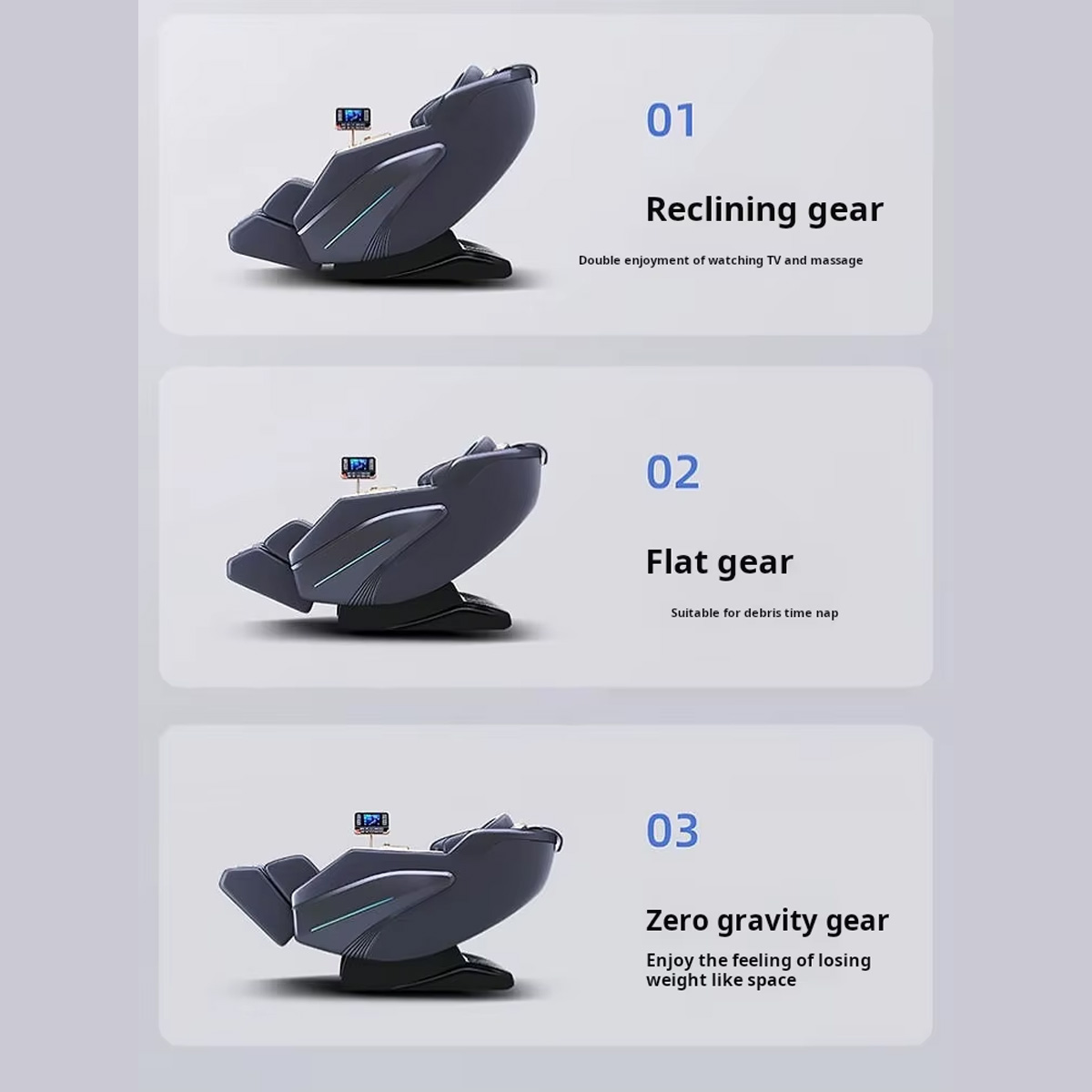 01

Reclining gear

Double enjoyment of watching TV and massage

02

Flat gear

Suitable for debris time nap

03

Zero gravity gear

Enjoy the feeling of losing weight like space