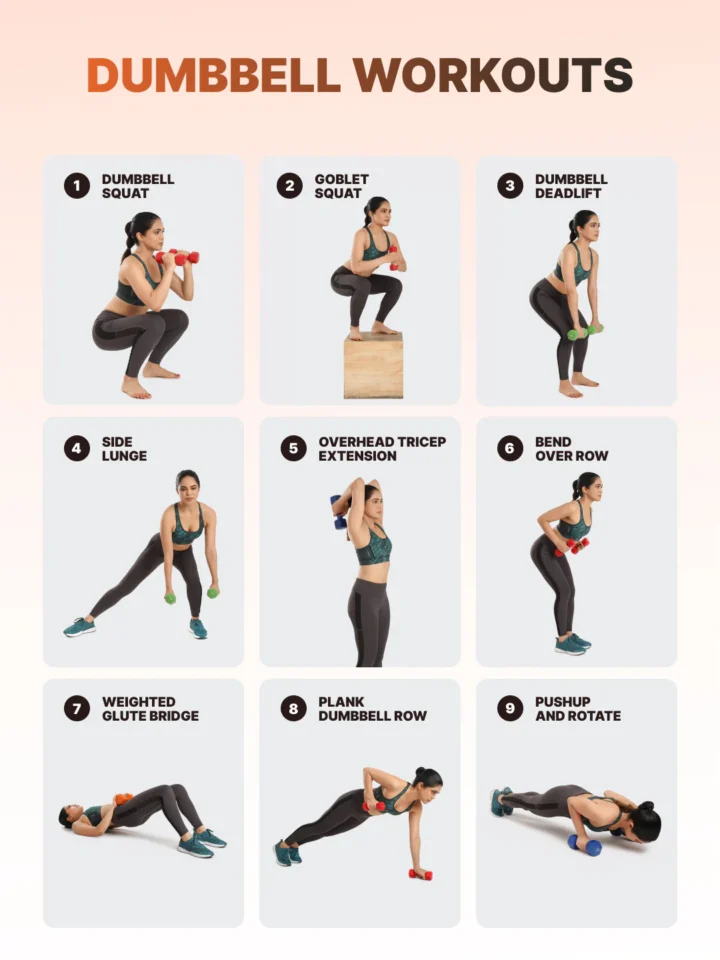 DUMBBELL WORKOUTS

1 DUMBBELL SQUAT

2 GOBLET SQUAT

3 DUMBBELL DEADLIFT

4 SIDE LUNGE

5 OVERHEAD TRICEP EXTENSION

6 BEND OVER ROW

7 WEIGHTED GLUTE BRIDGE

8 PLANK DUMBBELL ROW

9 PUSHUP AND ROTATE