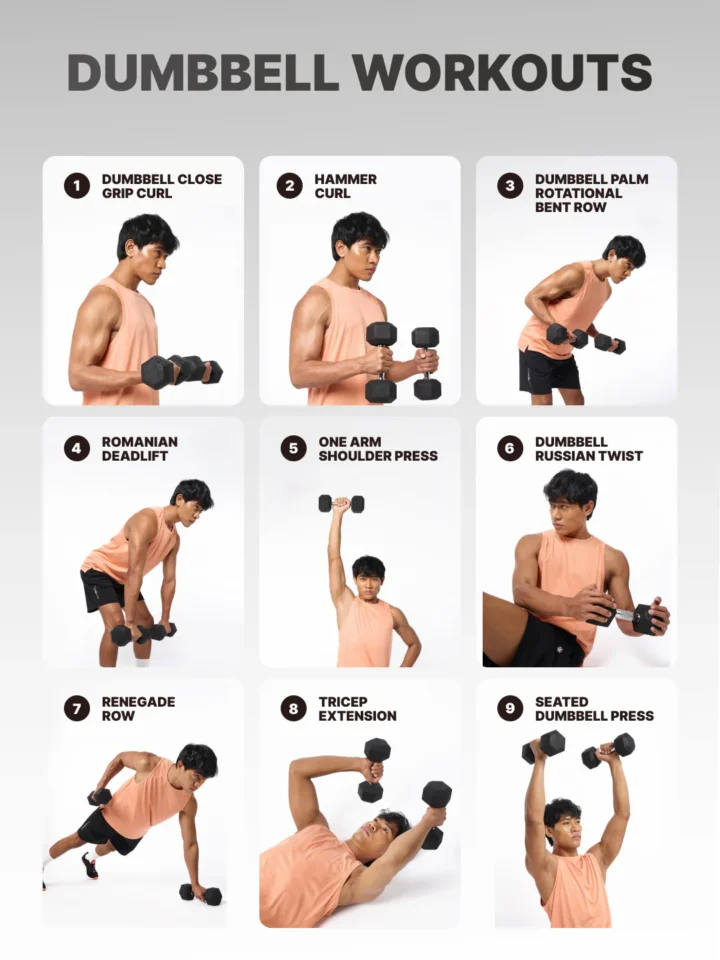 DUMBBELL WORKOUTS

1 DUMBBELL CLOSE GRIP CURL

2 HAMMER CURL

3 DUMBBELL PALM ROTATIONAL BENT ROW

4 ROMANIAN DEADLIFT

5 ONE ARM SHOULDER PRESS

6 DUMBBELL RUSSIAN TWIST

7 RENEGADE ROW

8 TRICEP EXTENSION

9 SEATED DUMBBELL PRESS